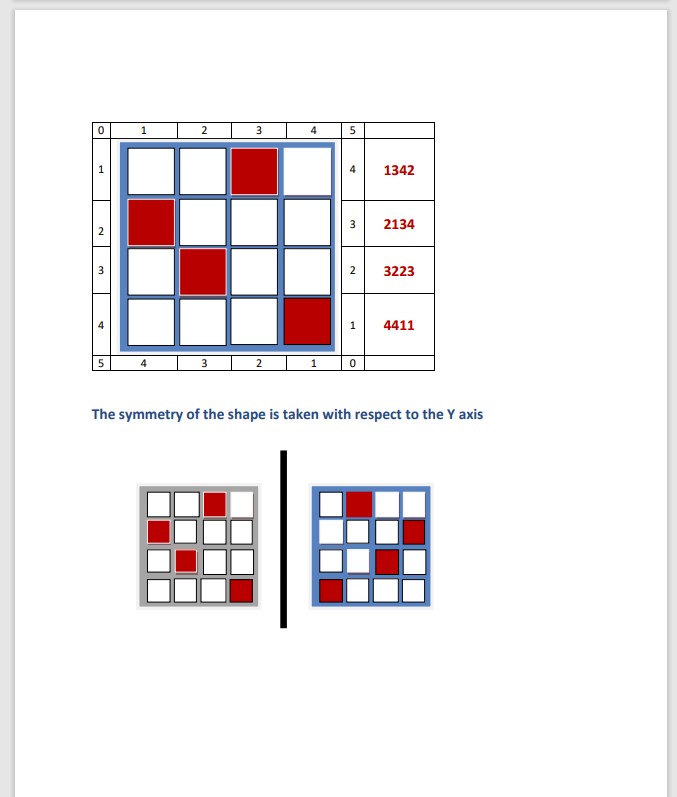 | 0 | 1 | 2 | 3 | 4 | 5 | |
|---|---|---|---|---|---|---|
| 1 | | | | | 4 | 1342 |
| 2 | | | | | 3 | 2134 |
| 3 | | | | | 2 | 3223 |
| 4 | | | | | 1 | 4411 |
| 5 | 4 | 3 | 2 | 1 | 0 | |

The symmetry of the shape is taken with respect to the Y axis