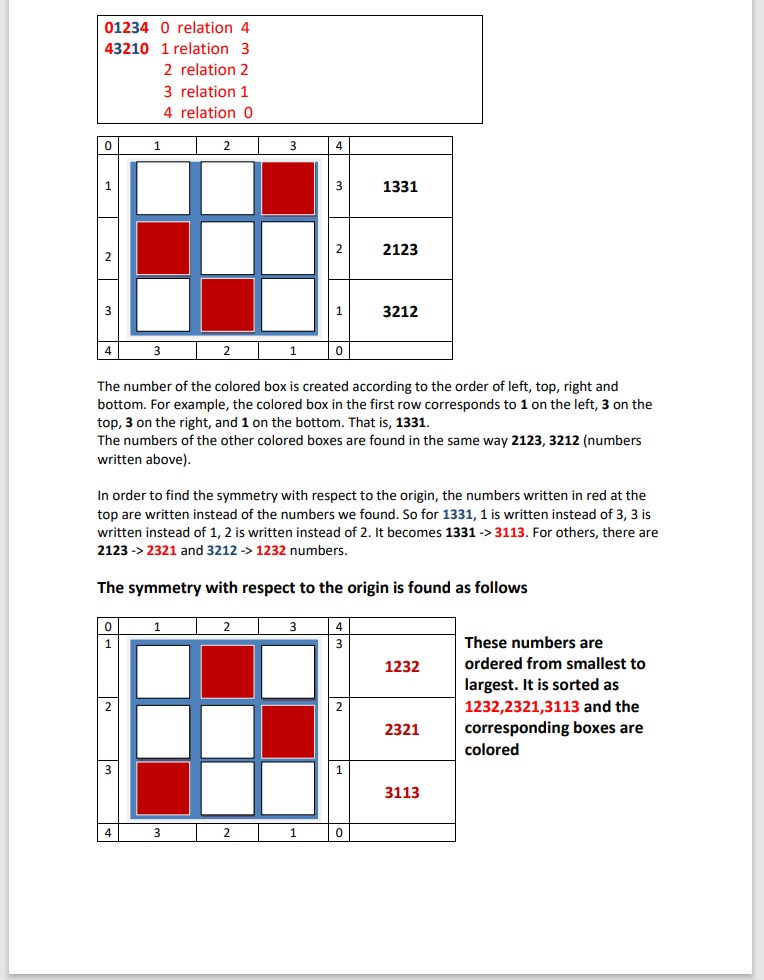 01234 0 relation 4
43210 1 relation 3
2 relation 2
3 relation 1
4 relation 0

| 0 | 1 | 2 | 3 | 4 | |
|---|---|---|---|---|---|
| 1 | | | | 3 | 1331 |
| 2 | | | | 2 | 2123 |
| 3 | | | | 1 | 3212 |
| 4 | 3 | 2 | 1 | 0 | |

The number of the colored box is created according to the order of left, top, right and bottom. For example, the colored box in the first row corresponds to 1 on the left, 3 on the top, 3 on the right, and 1 on the bottom. That is, 1331.
The numbers of the other colored boxes are found in the same way 2123, 3212 (numbers written above).

In order to find the symmetry with respect to the origin, the numbers written in red at the top are written instead of the numbers we found. So for 1331, 1 is written instead of 3, 3 is written instead of 1, 2 is written instead of 2. It becomes 1331 -> 3113. For others, there are 2123 -> 2321 and 3212 -> 1232 numbers.

The symmetry with respect to the origin is found as follows

| 0 | 1 | 2 | 3 | 4 | |
|---|---|---|---|---|---|
| 1 | | | | 3 | 1232 |
| 2 | | | | 2 | 2321 |
| 3 | | | | 1 | 3113 |
| 4 | 3 | 2 | 1 | 0 | |

These numbers are ordered from smallest to largest. It is sorted as 1232,2321,3113 and the corresponding boxes are colored